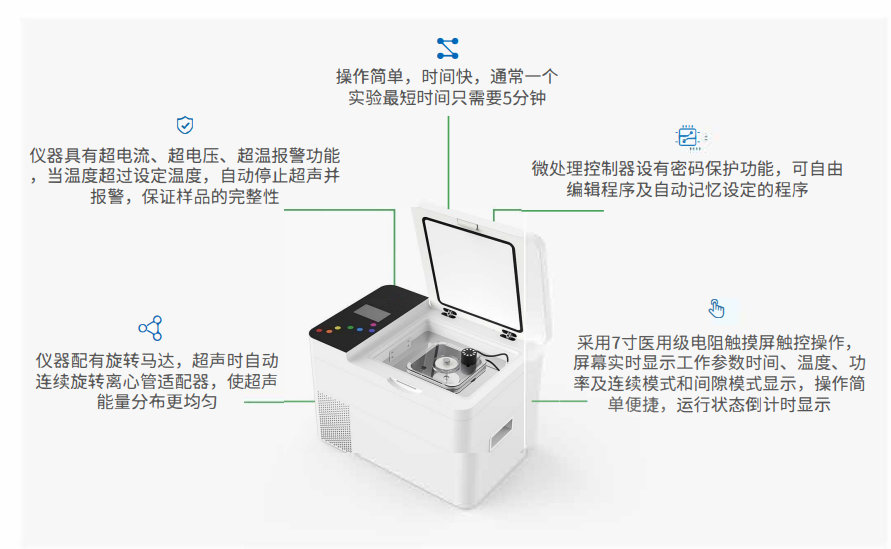 操作简单，时间快，通常一个实验最短时间只需要5分钟

仪器具有超电流、超电压、超温报警功能，当温度超过设定温度，自动停止超声并报警，保证样品的完整性

微处理控制器设有密码保护功能，可自由编辑程序及自动记忆设定的程序

仪器配有旋转马达，超声时自动连续旋转离心管适配器，使超声能量分布更均匀

采用7寸医用级电阻触摸屏触控操作，屏幕实时显示工作参数时间、温度、功率及连续模式和间隙模式显示，操作简单便捷，运行状态倒计时显示